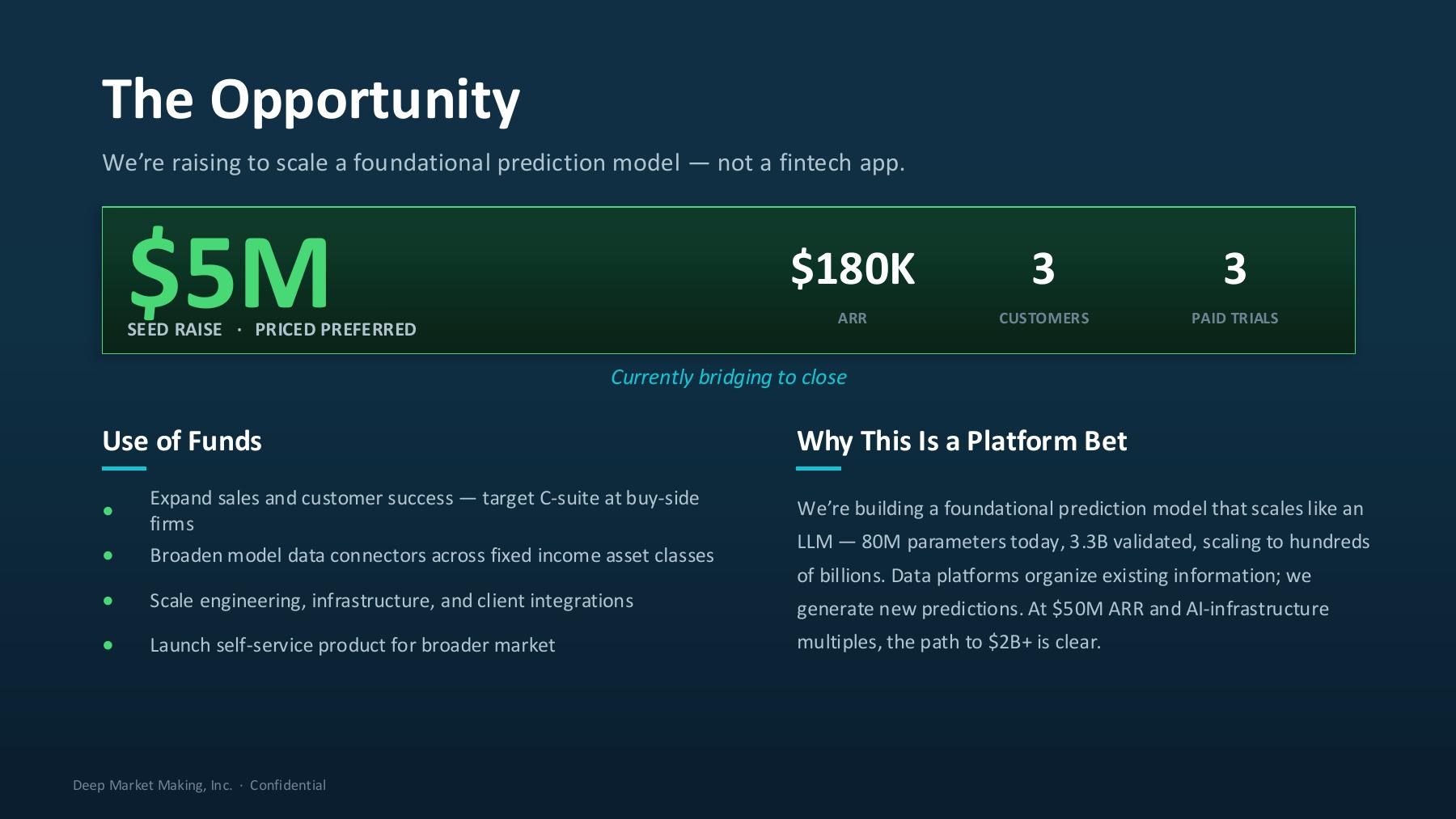 The Opportunity

We're raising to scale a foundational prediction model — not a fintech app.

$5M
SEED RAISE · PRICED PREFERRED

$180K
ARR

3
CUSTOMERS

3
PAID TRIALS

Currently bridging to close

Use of Funds

• Expand sales and customer success — target C-suite at buy-side firms
• Broaden model data connectors across fixed income asset classes
• Scale engineering, infrastructure, and client integrations
• Launch self-service product for broader market

Why This Is a Platform Bet

We're building a foundational prediction model that scales like an LLM — 80M parameters today, 3.3B validated, scaling to hundreds of billions. Data platforms organize existing information; we generate new predictions. At $50M ARR and AI-infrastructure multiples, the path to $2B+ is clear.

Deep Market Making, Inc. · Confidential